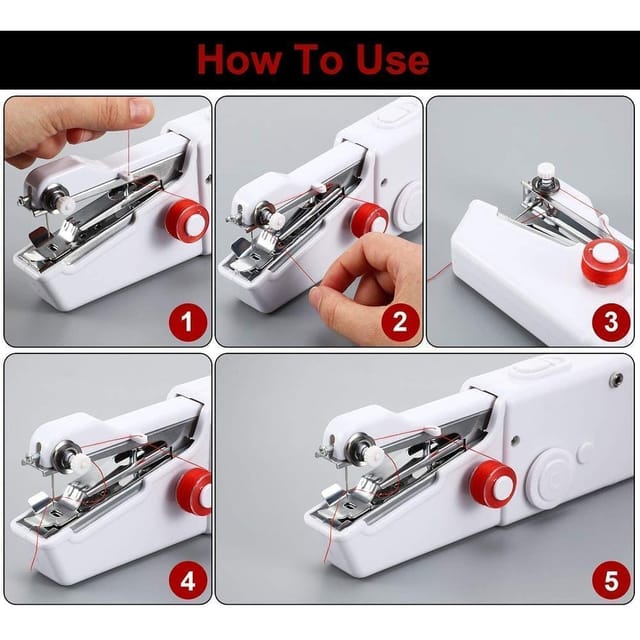 How To Use

1

2

3

4

5